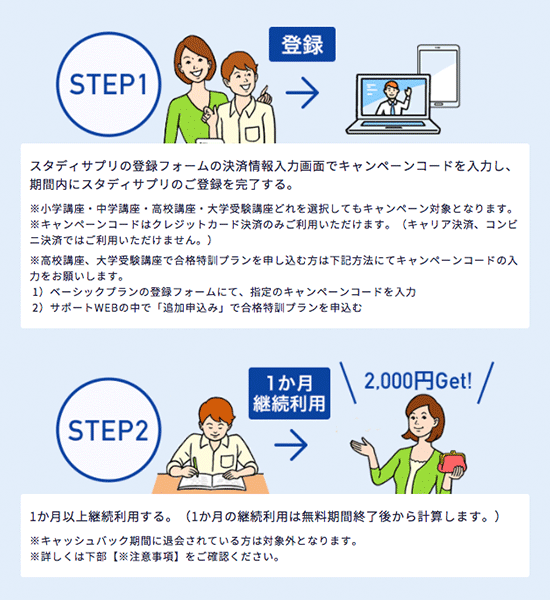 STEP1

登録

スタディサプリの登録フォームの決済情報入力画面でキャンペーンコードを入力し、期間内にスタディサプリのご登録を完了する。

※小学講座・中学講座・高校講座・大学受験講座どれを選択してもキャンペーン対象となります。
※キャンペーンコードはクレジットカード決済のみご利用いただけます。（キャリア決済、コンビニ決済ではご利用いただけません。）
※高校講座、大学受験講座で合格特訓プランを申し込む方は下記方法にてキャンペーンコードの入力をお願いします。
1）ベーシックプランの登録フォームにて、指定のキャンペーンコードを入力
2）サポートWEBの中で「追加申込み」で合格特訓プランを申込む

STEP2

1か月
継続利用

2,000円Get!

1か月以上継続利用する。（1か月の継続利用は無料期間終了後から計算します。）

※キャッシュバック期間に退会されている方は対象外となります。
※詳しくは下部【※注意事項】をご確認ください。